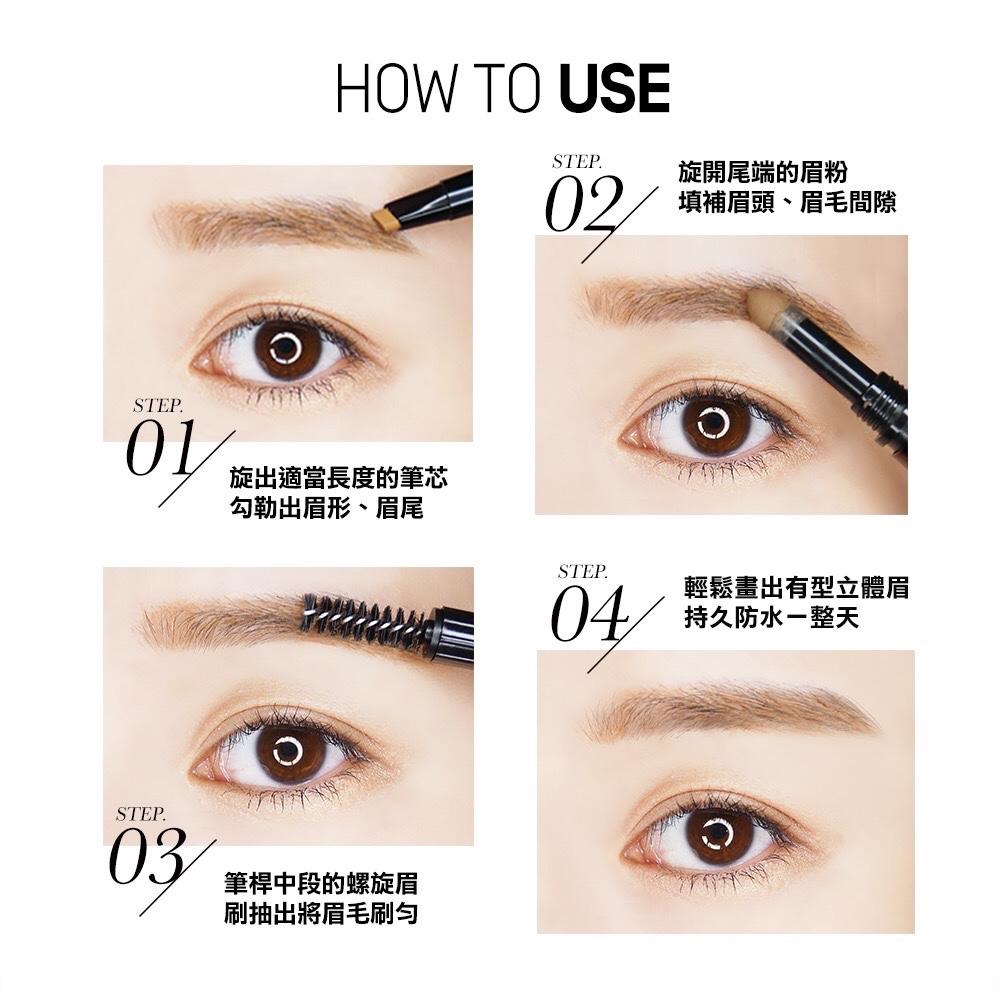 HOW TO USE

STEP. 01
旋出適當長度的筆芯
勾勒出眉形、眉尾

STEP. 02
旋開尾端的眉粉
填補眉頭、眉毛間隙

STEP. 03
筆桿中段的螺旋眉
刷抽出將眉毛刷勻

STEP. 04
輕鬆畫出有型立體眉
持久防水一整天